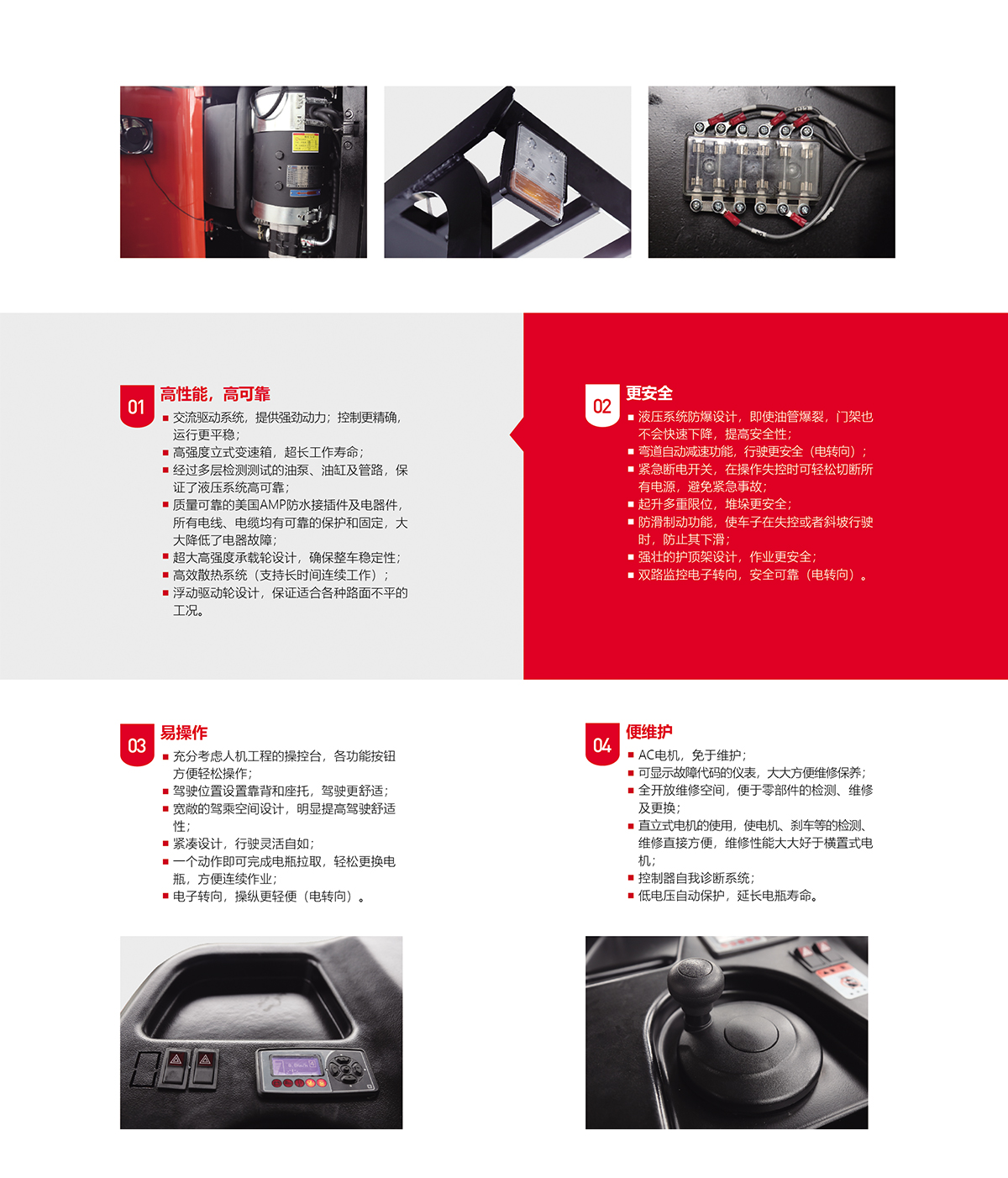 01
高性能，高可靠
■ 交流驱动系统，提供强劲动力；控制更精确，运行更平稳；
■ 高强度立式变速箱，超长工作寿命；
■ 经过多层检测测试的油泵、油缸及管路，保证了液压系统高可靠；
■ 质量可靠的美国AMP防水接插件及电器件，所有电线、电缆均有可靠的保护和固定，大大降低了电器故障；
■ 超大高强度承载轮设计，确保整车稳定性；
■ 高效散热系统（支持长时间连续工作）；
■ 浮动驱动轮设计，保证适合各种路面不平的工况。

02
更安全
■ 液压系统防爆设计，即使油管爆裂，门架也不会快速下降，提高安全性；
■ 弯道自动减速功能，行驶更安全（电转向）；
■ 紧急断电开关，在操作失控时可轻松切断所有电源，避免紧急事故；
■ 起升多重限位，堆垛更安全；
■ 防滑制动功能，使车子在失控或者斜坡行驶时，防止其下滑；
■ 强壮的护顶架设计，作业更安全；
■ 双路监控电子转向，安全可靠（电转向）。

03
易操作
■ 充分考虑人机工程的操控台，各功能按钮方便轻松操作；
■ 驾驶位置设置靠背和座托，驾驶更舒适；
■ 宽敞的驾乘空间设计，明显提高驾驶舒适性；
■ 紧凑设计，行驶灵活自如；
■ 一个动作即可完成电瓶拉取，轻松更换电瓶，方便连续作业；
■ 电子转向，操纵更轻便（电转向）。

04
便维护
■ AC电机，免于维护；
■ 可显示故障代码的仪表，大大方便维修保养；
■ 全开放维修空间，便于零部件的检测、维修及更换；
■ 直立式电机的使用，使电机、刹车等的检测、维修直接方便，维修性能大大好于横置式电机；
■ 控制器自我诊断系统；
■ 低电压自动保护，延长电瓶寿命。